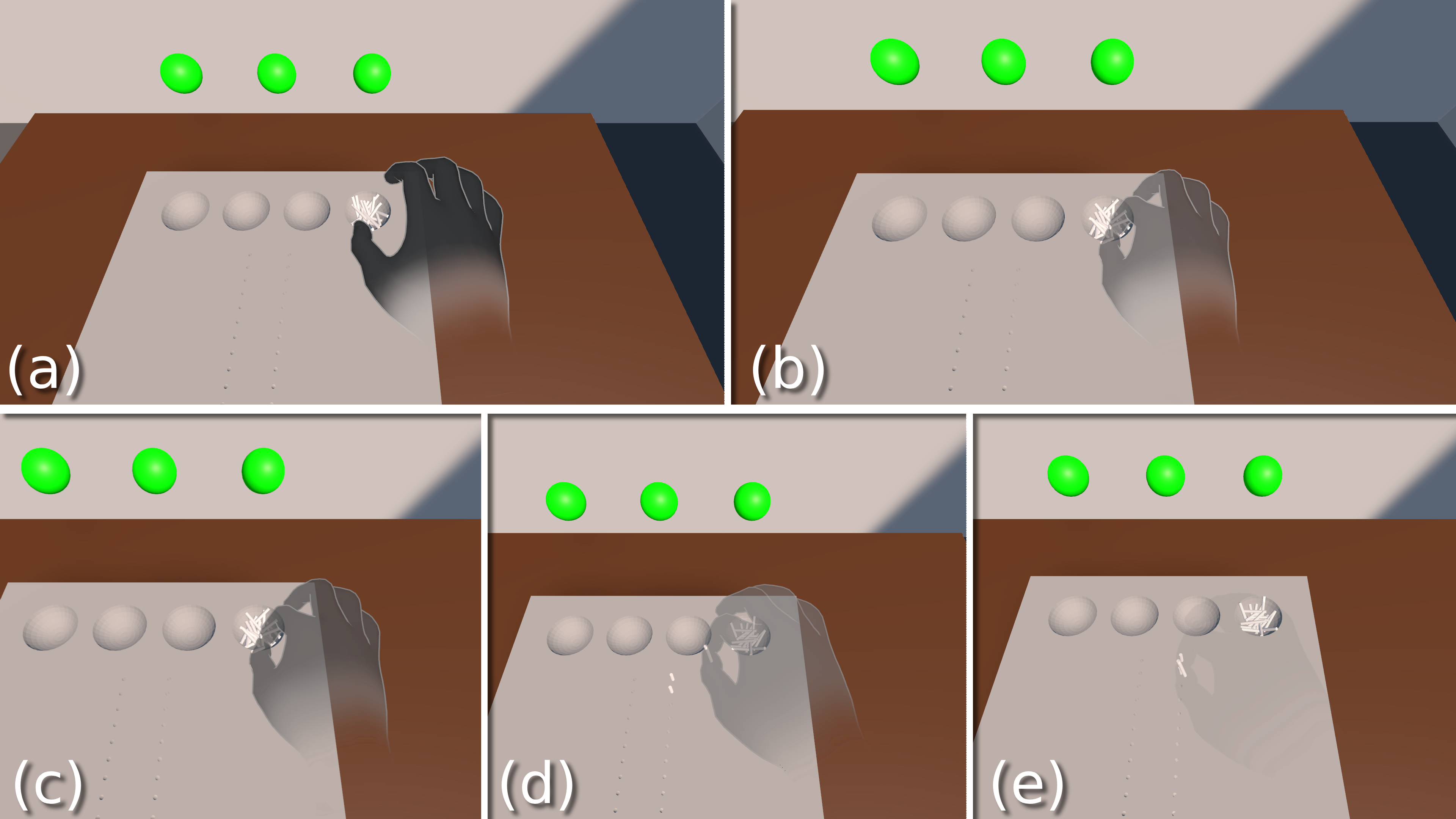 (a)
(b)
(c)
(d)
(e)